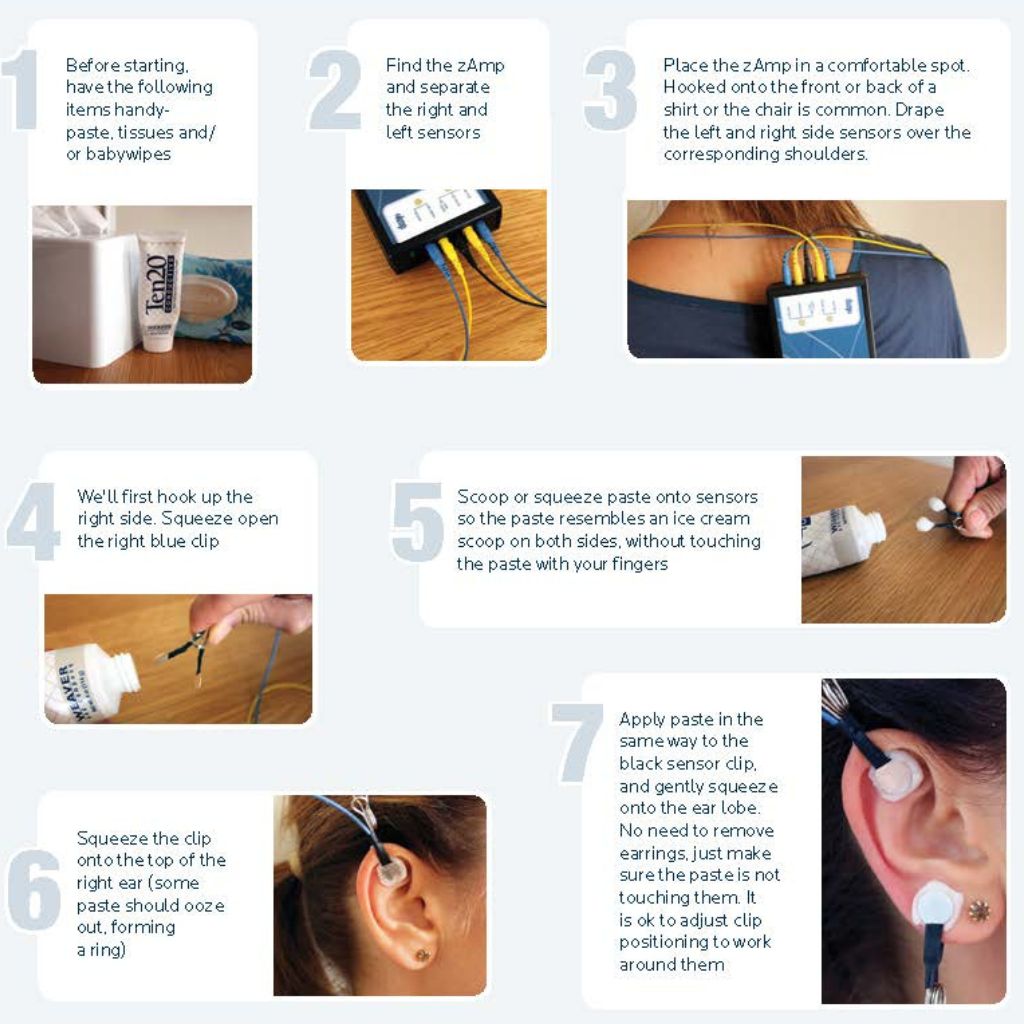 1

Before starting, have the following items handy- paste, tissues and/ or babywipes

Ten20

2

Find the zAmp and separate the right and left sensors

3

Place the zAmp in a comfortable spot. Hooked onto the front or back of a shirt or the chair is common. Drape the left and right side sensors over the corresponding shoulders.

4

We'll first hook up the right side. Squeeze open the right blue clip

WEAVER

5

Scoop or squeeze paste onto sensors so the paste resembles an ice cream scoop on both sides, without touching the paste with your fingers

6

Squeeze the clip onto the top of the right ear (some paste should ooze out, forming a ring)

7

Apply paste in the same way to the black sensor clip, and gently squeeze onto the ear lobe. No need to remove earrings, just make sure the paste is not touching them. It is ok to adjust clip positioning to work around them